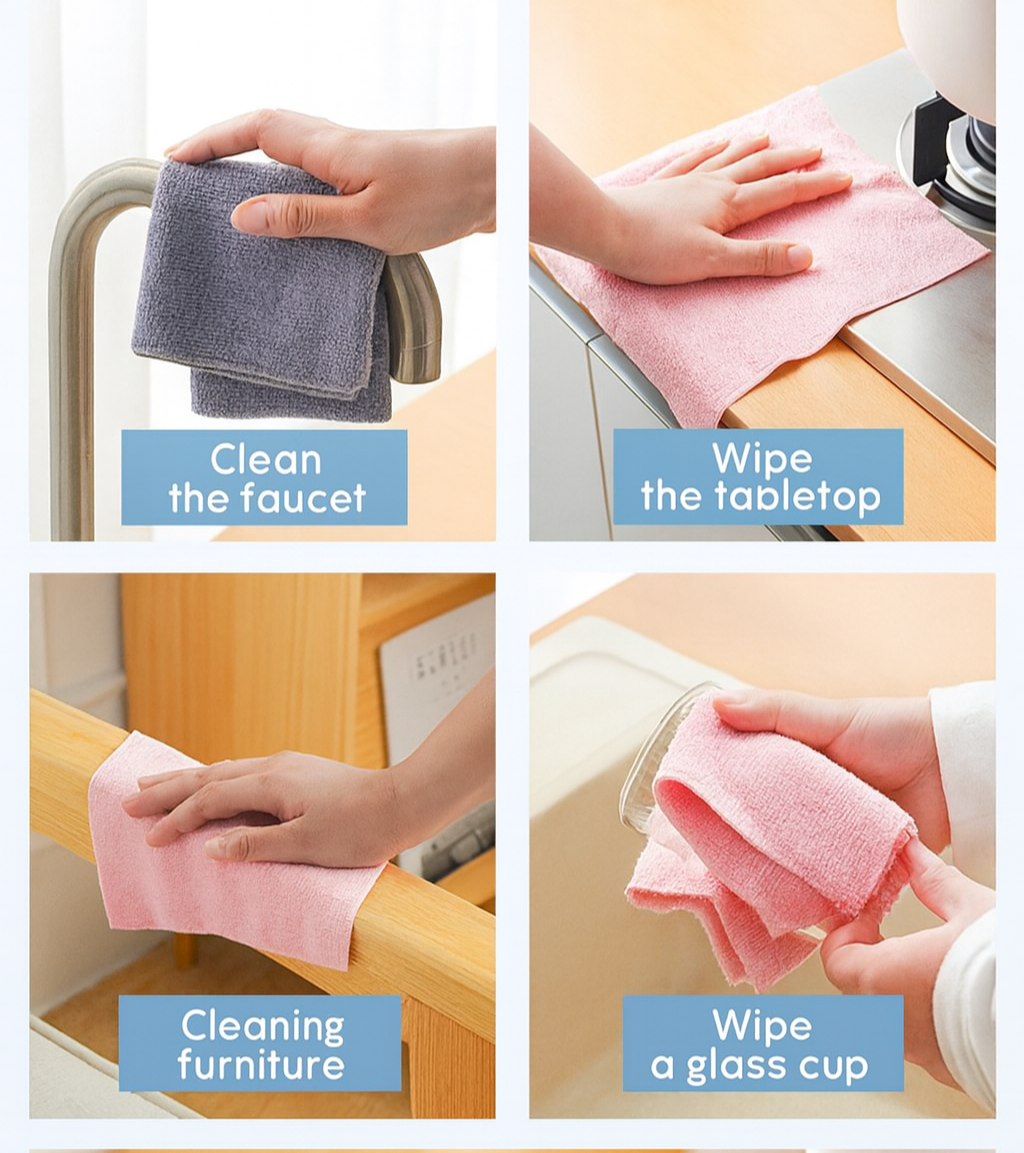 Clean the faucet

Wipe the tabletop

Cleaning furniture

Wipe a glass cup