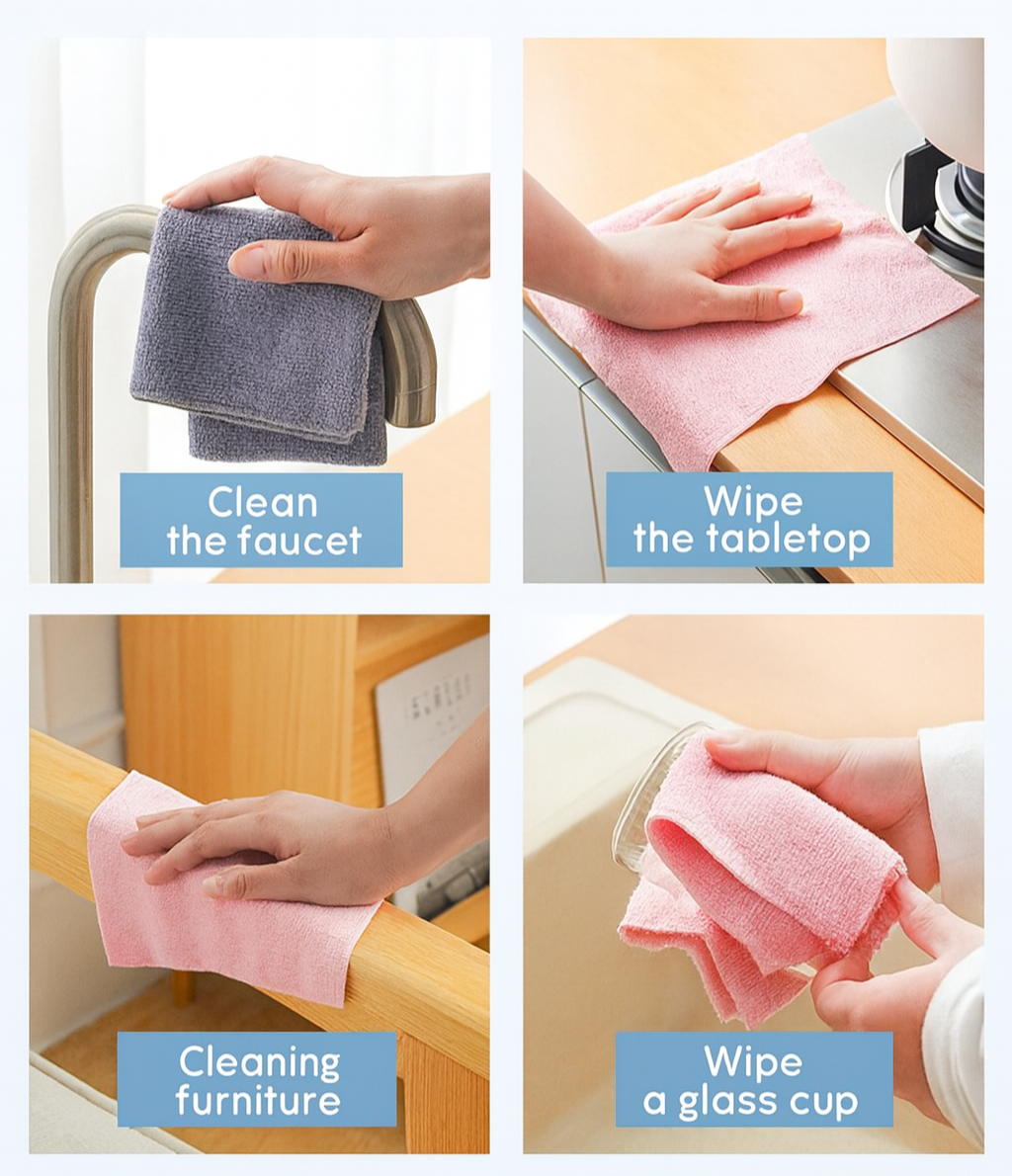 Clean the faucet

Wipe the tabletop

Cleaning furniture

Wipe a glass cup